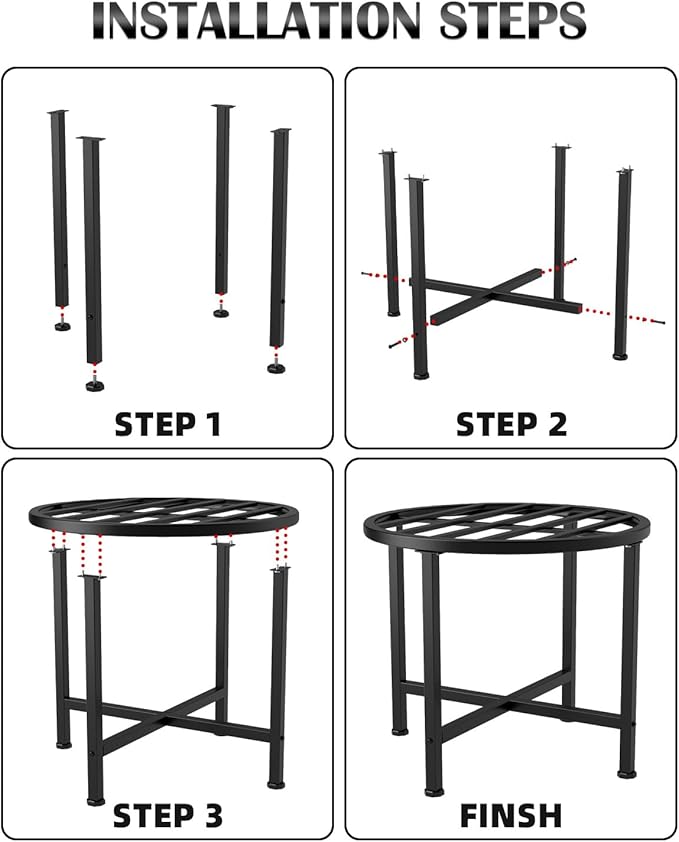 INSTALLATION STEPS

STEP 1

STEP 2

STEP 3

FINSH