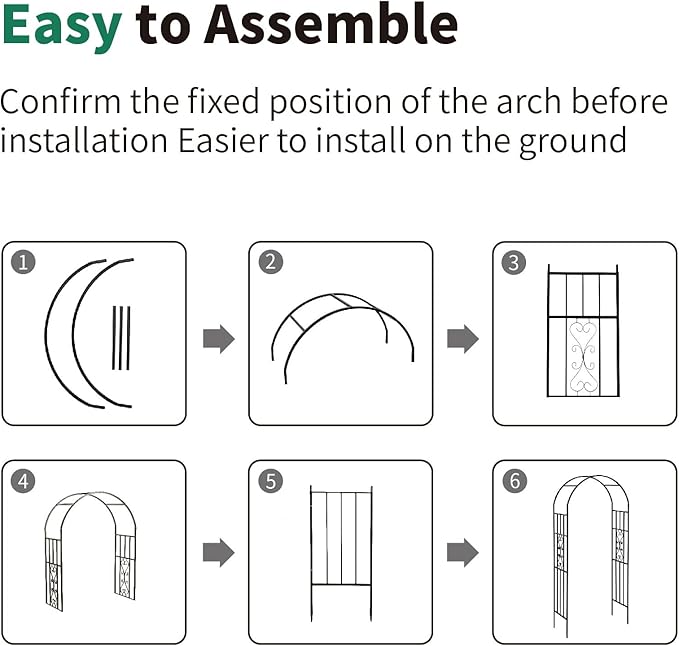 Easy to Assemble

Confirm the fixed position of the arch before installation Easier to install on the ground

1

2

3

4

5

6