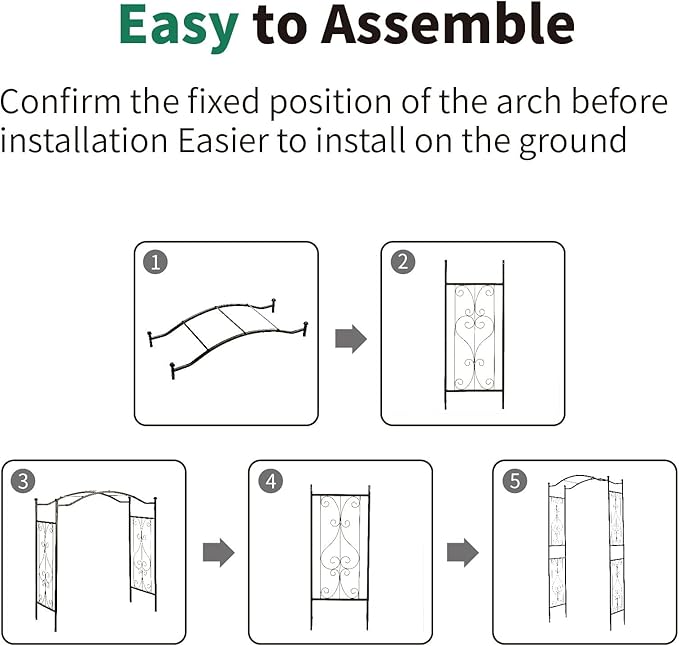 Easy to Assemble

Confirm the fixed position of the arch before installation Easier to install on the ground

1

2

3

4

5