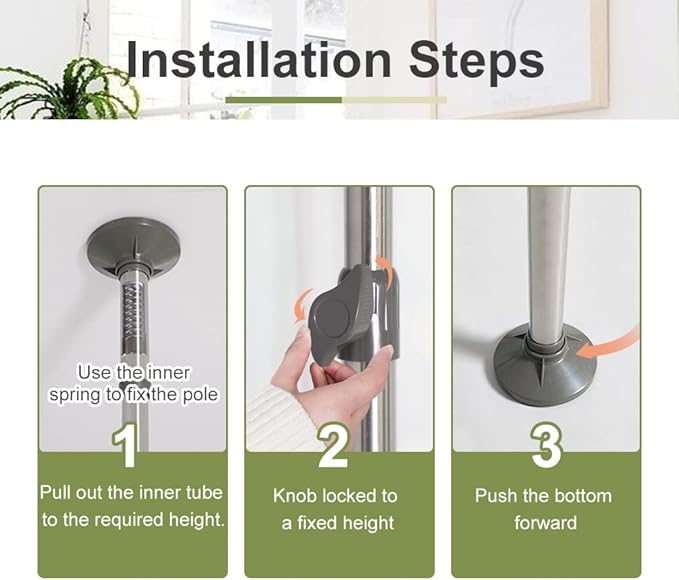 Installation Steps

Use the inner spring to fix the pole

1

Pull out the inner tube to the required height.

2

Knob locked to a fixed height

3

Push the bottom forward