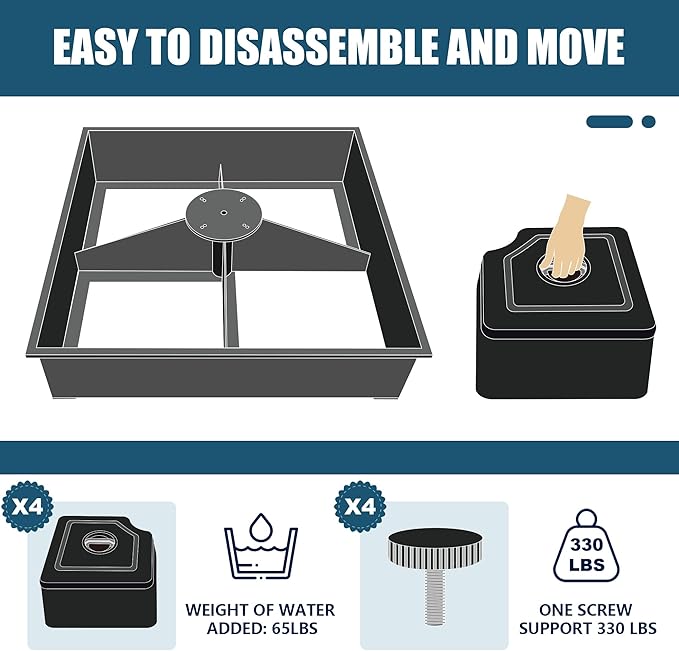 EASY TO DISASSEMBLE AND MOVE

X4

WEIGHT OF WATER ADDED: 65LBS

X4

330 LBS

ONE SCREW SUPPORT 330 LBS