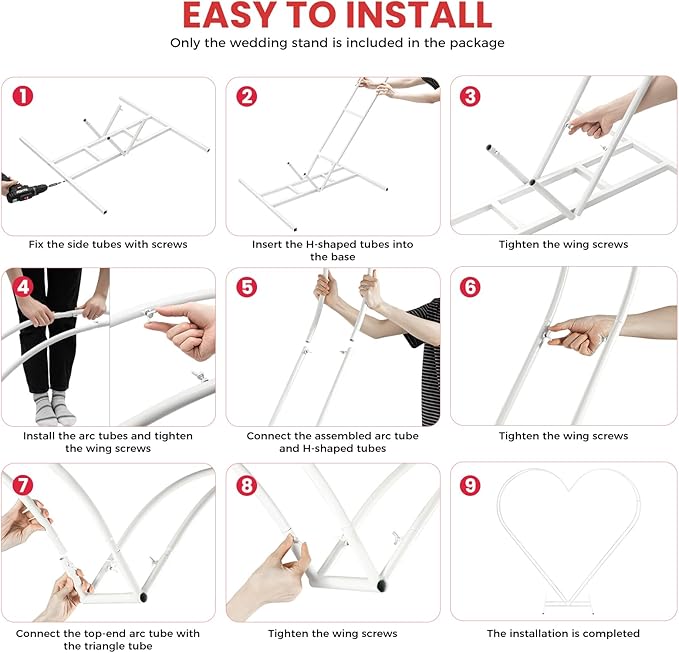 EASY TO INSTALL
Only the wedding stand is included in the package

1
Fix the side tubes with screws

2
Insert the H-shaped tubes into the base

3
Tighten the wing screws

4
Install the arc tubes and tighten the wing screws

5
Connect the assembled arc tube and H-shaped tubes

6
Tighten the wing screws

7
Connect the top-end arc tube with the triangle tube

8
Tighten the wing screws

9
The installation is completed