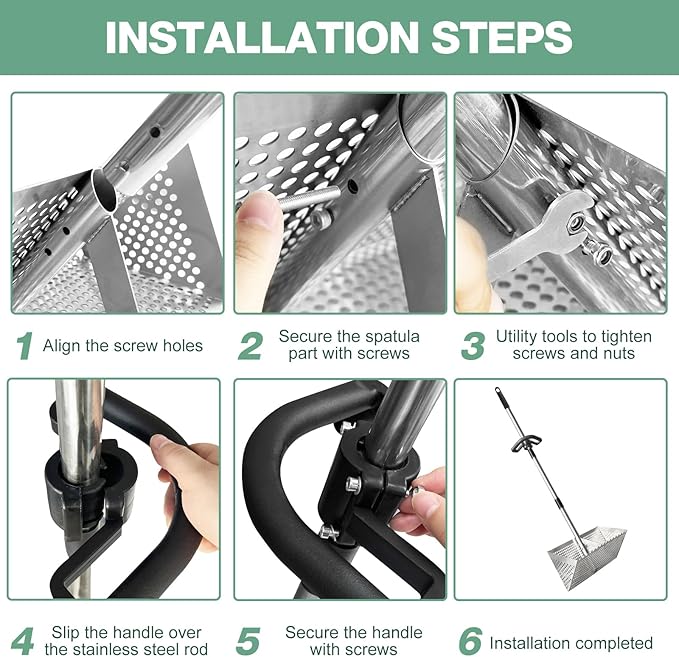 INSTALLATION STEPS

1 Align the screw holes

2 Secure the spatula part with screws

3 Utility tools to tighten screws and nuts

4 Slip the handle over the stainless steel rod

5 Secure the handle with screws

6 Installation completed