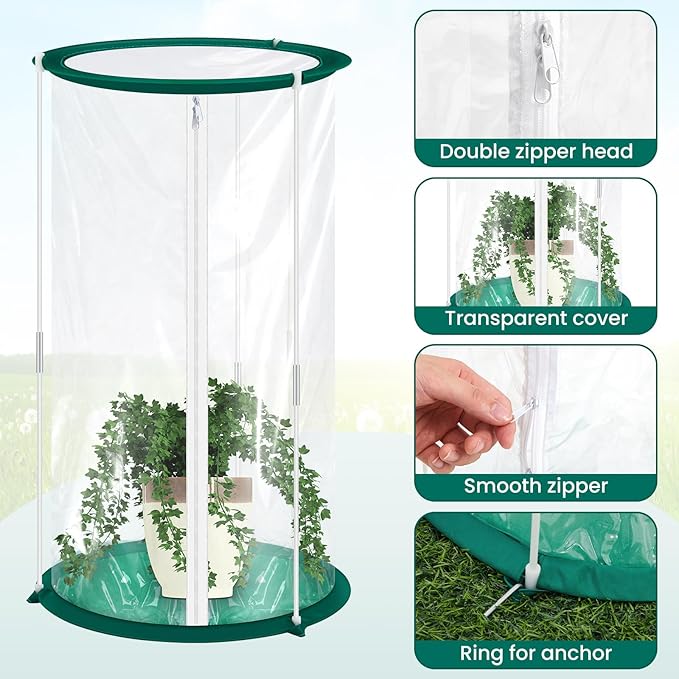 Double zipper head

Transparent cover

Smooth zipper

Ring for anchor