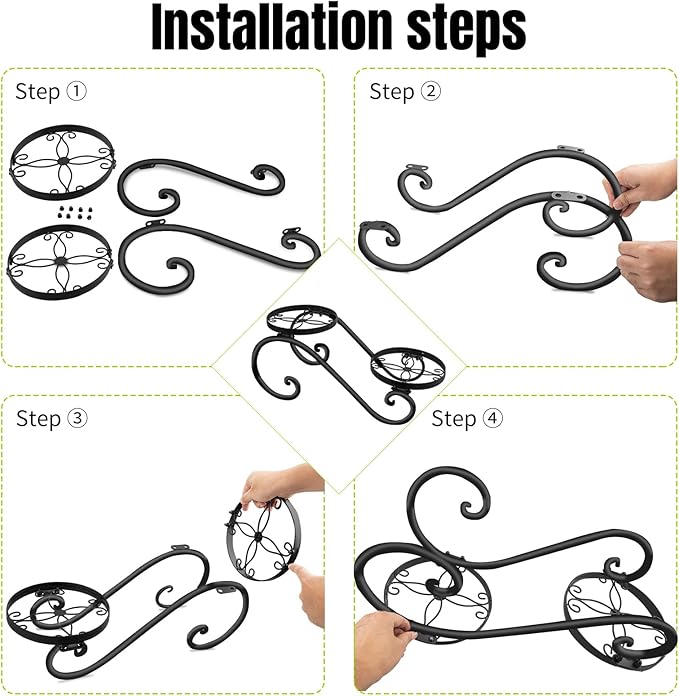 Installation steps

Step ①

Step ②

Step ③

Step ④