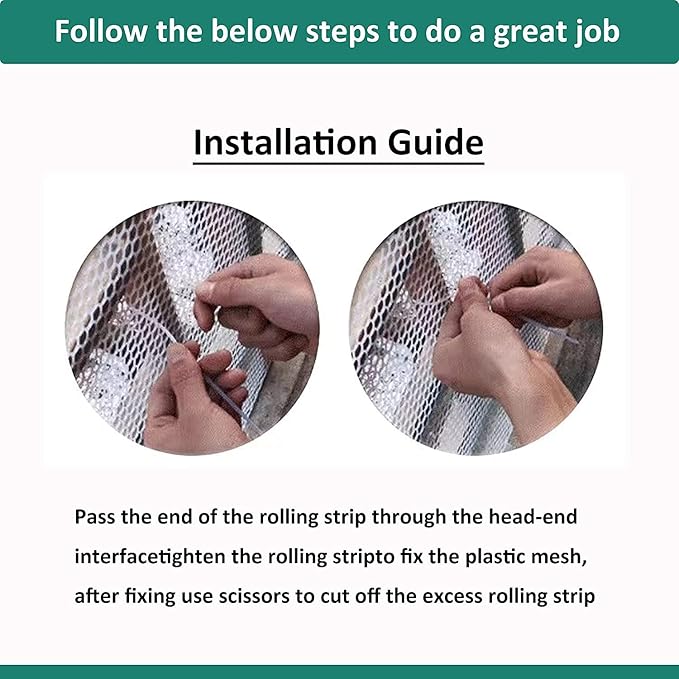 Follow the below steps to do a great job

Installation Guide

Pass the end of the rolling strip through the head-end interfacetighten the rolling stripto fix the plastic mesh, after fixing use scissors to cut off the excess rolling strip