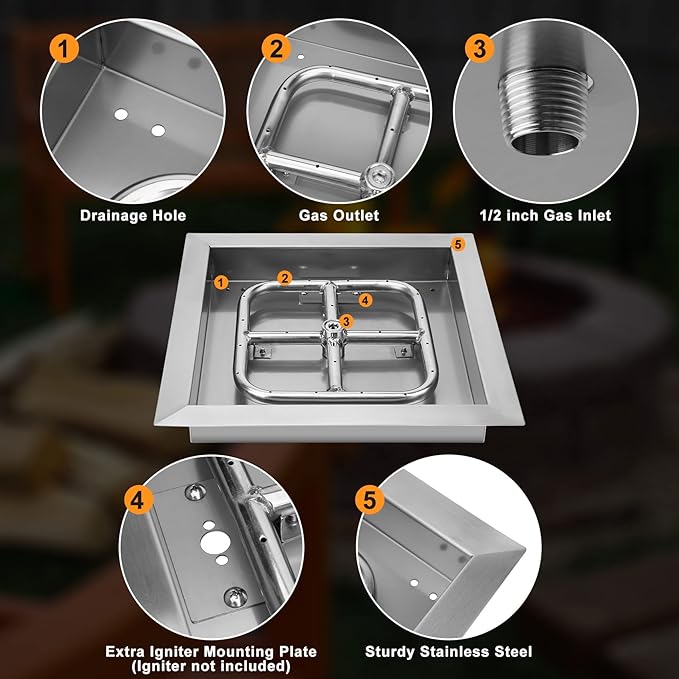 1

Drainage Hole

2

Gas Outlet

3

1/2 inch Gas Inlet

5

1

2

4

3

4

Extra Igniter Mounting Plate (Igniter not included)

5

Sturdy Stainless Steel