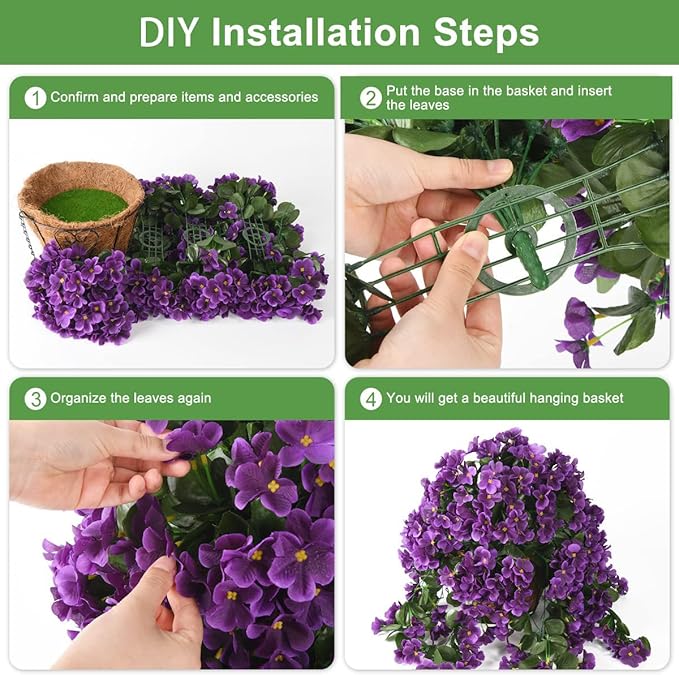 DIY Installation Steps

1 Confirm and prepare items and accessories

2 Put the base in the basket and insert the leaves

3 Organize the leaves again

4 You will get a beautiful hanging basket