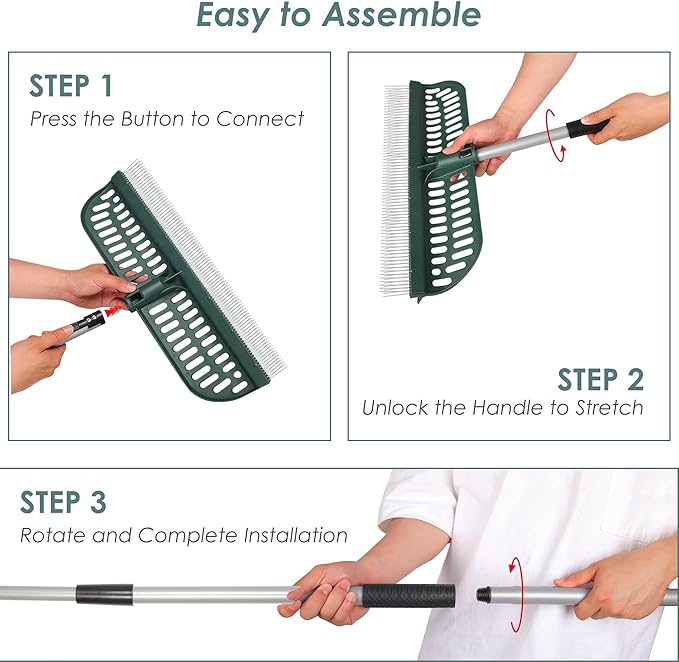 Easy to Assemble

STEP 1
Press the Button to Connect

STEP 2
Unlock the Handle to Stretch

STEP 3
Rotate and Complete Installation