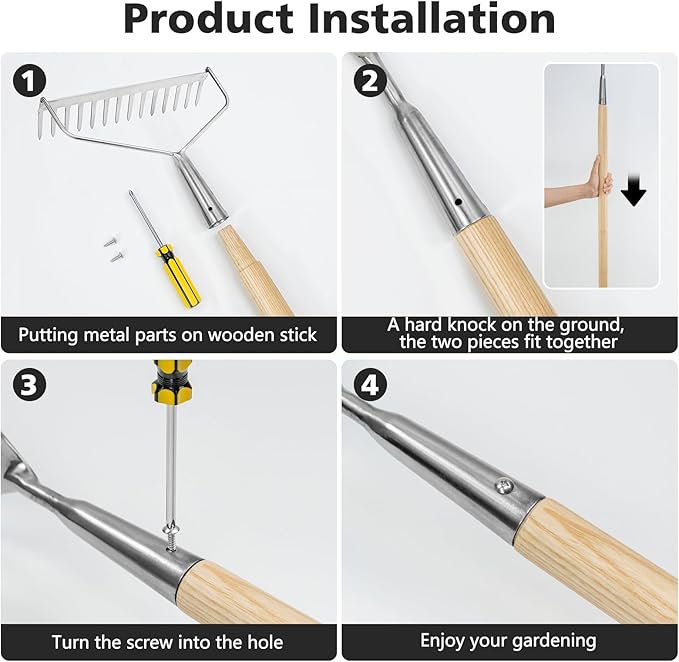 Product Installation

1

Putting metal parts on wooden stick

2

A hard knock on the ground, the two pieces fit together

3

Turn the screw into the hole

4

Enjoy your gardening