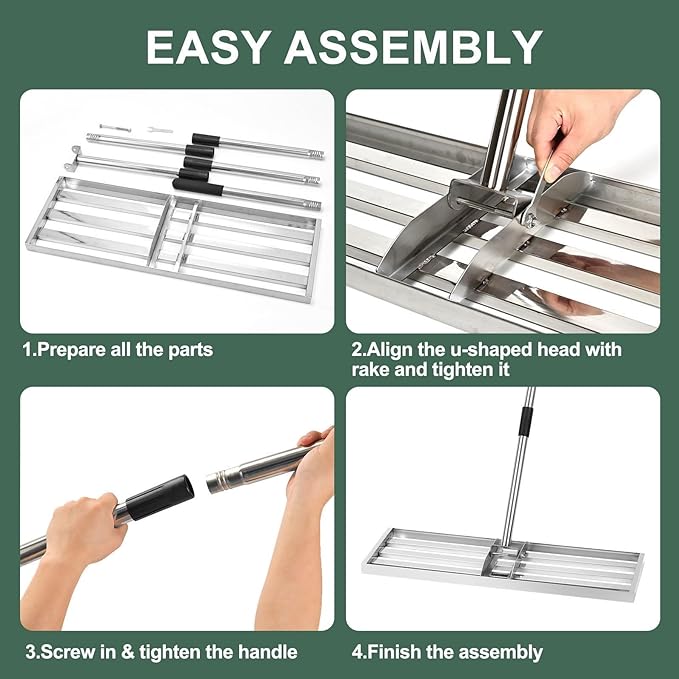 EASY ASSEMBLY

1.Prepare all the parts

2.Align the u-shaped head with rake and tighten it

3.Screw in & tighten the handle

4.Finish the assembly