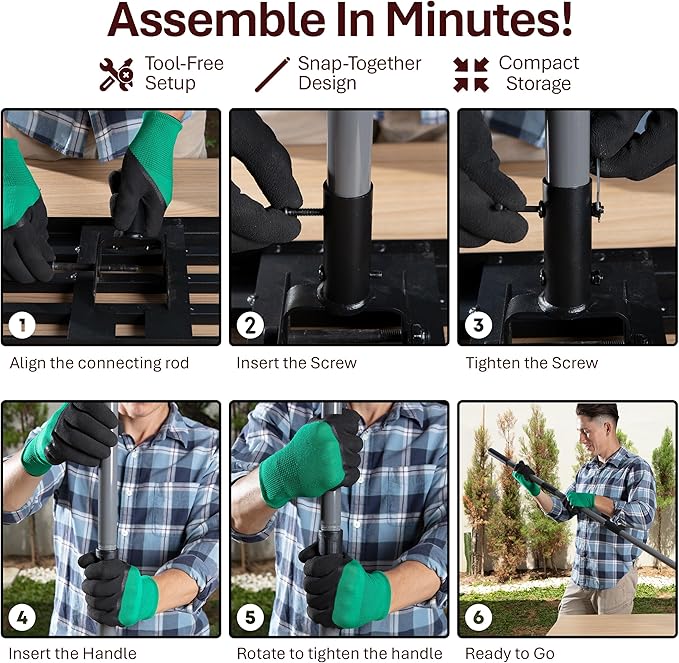 Assemble In Minutes!

Tool-Free Setup

Snap-Together Design

Compact Storage

1
Align the connecting rod

2
Insert the Screw

3
Tighten the Screw

4
Insert the Handle

5
Rotate to tighten the handle

6
Ready to Go